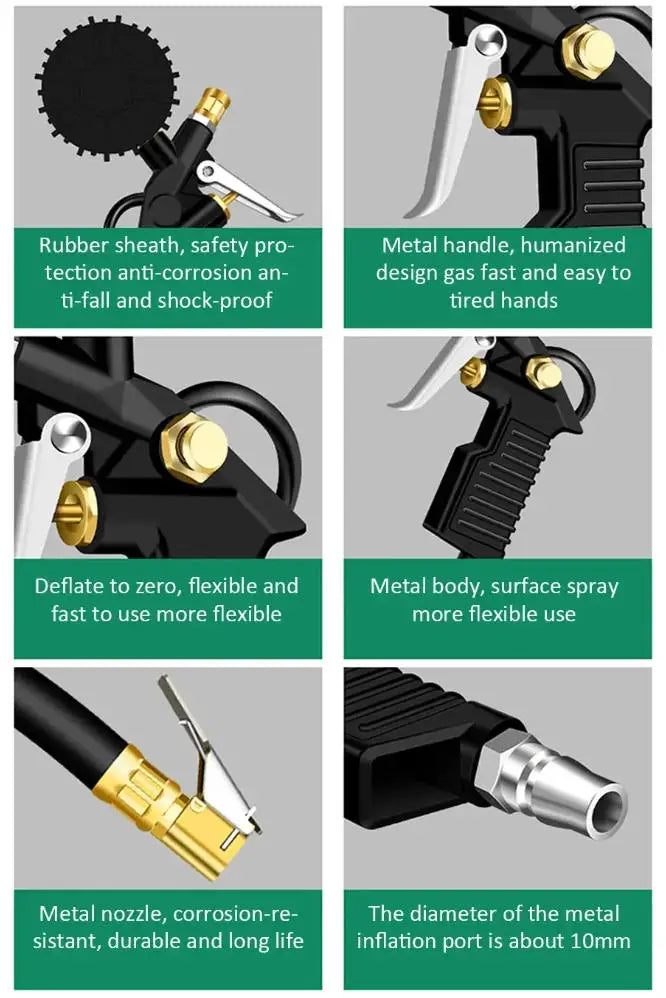 Rubber sheath, safety protection anti-corrosion anti-fall and shock-proof

Metal handle, humanized design gas fast and easy to tired hands

Deflate to zero, flexible and fast to use more flexible

Metal body, surface spray more flexible use

Metal nozzle, corrosion-resistant, durable and long life

The diameter of the metal inflation port is about 10mm